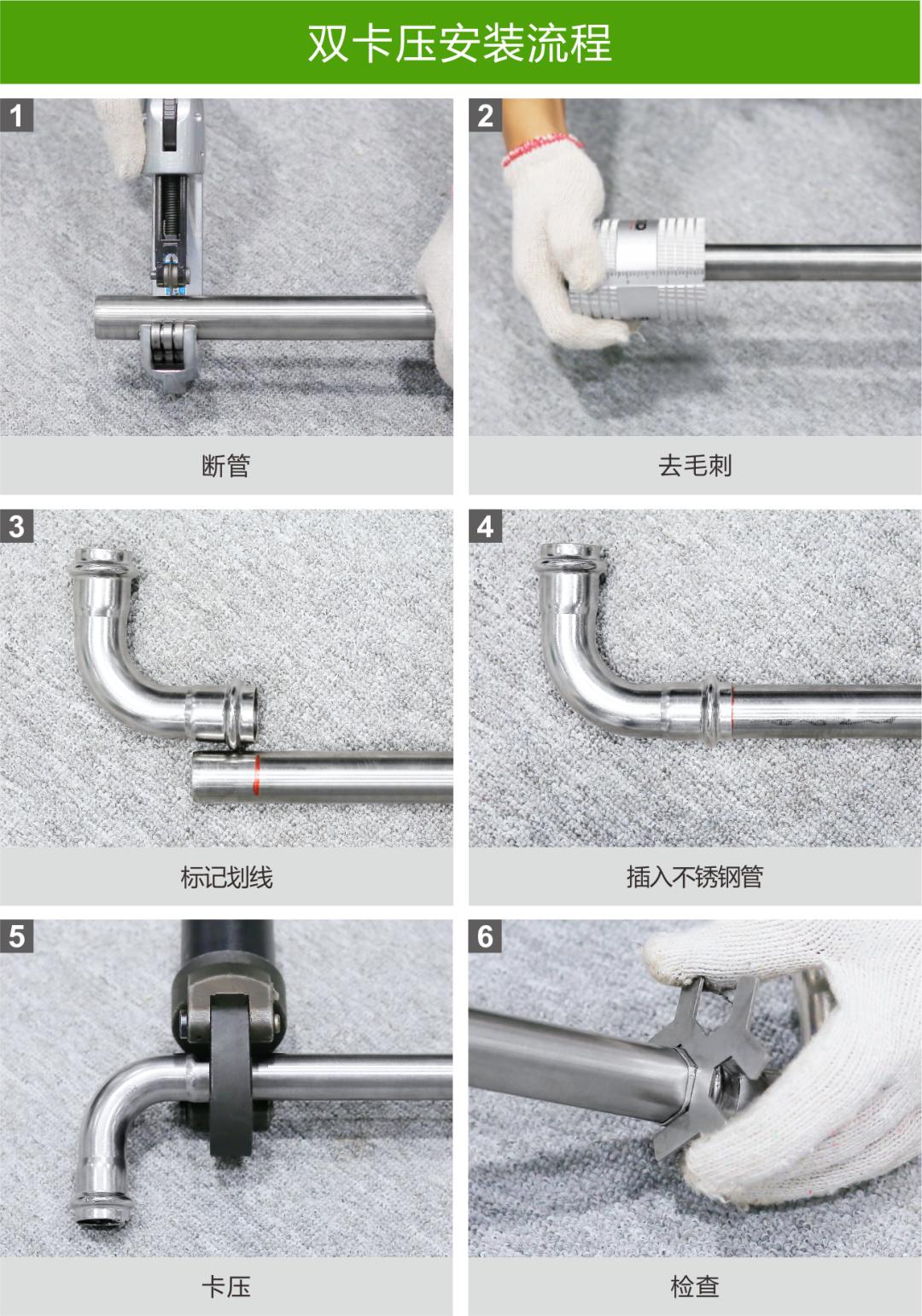 双卡压安装流程

1
断管

2
去毛刺

3
标记划线

4
插入不锈钢管

5
卡压

6
检查